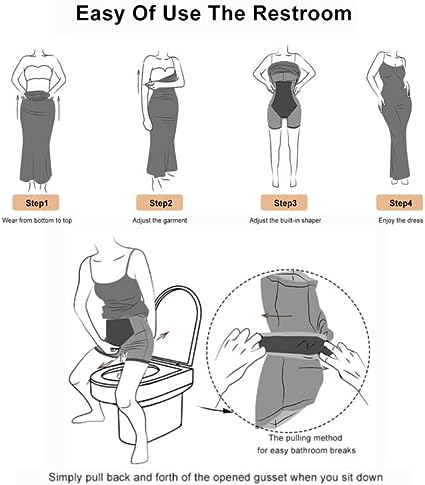 Easy Of Use The Restroom

Step1
Wear from bottom to top

Step2
Adjust the garment

Step3
Adjust the built-in shaper

Step4
Enjoy the dress

The pulling method for easy bathroom breaks

Simply pull back and forth of the opened gusset when you sit down